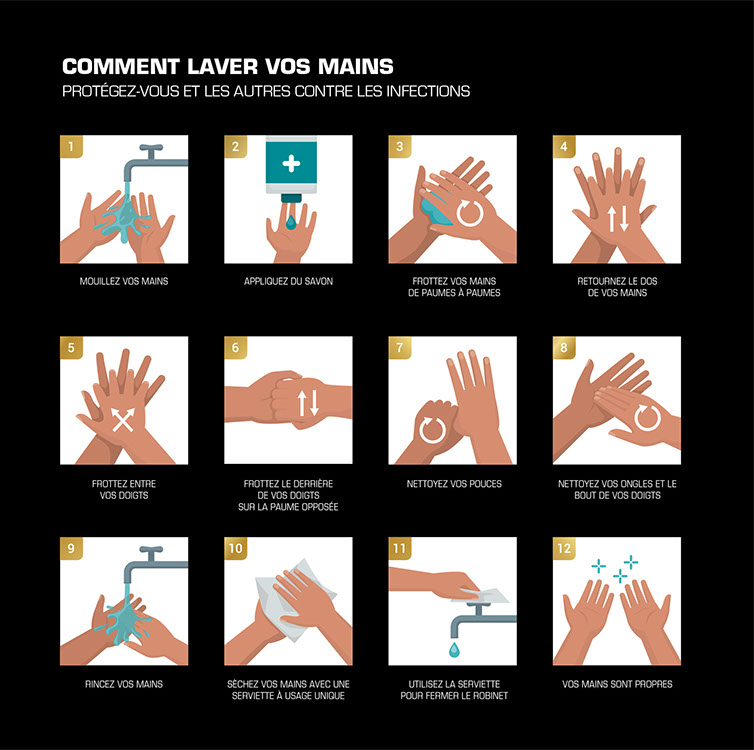 COMMENT LAVER VOS MAINS
PROTÉGEZ-VOUS ET LES AUTRES CONTRE LES INFECTIONS

1
MOUILLEZ VOS MAINS

2
APPLIQUEZ DU SAVON

3
FROTTEZ VOS MAINS DE PAUMES À PAUMES

4
RETOURNEZ LE DOS DE VOS MAINS

5
FROTTEZ ENTRE VOS DOIGTS

6
FROTTEZ LE DERRIÈRE DE VOS DOIGTS SUR LA PAUME OPPOSÉE

7
NETTOYEZ VOS POUCES

8
NETTOYEZ VOS ONGLES ET LE BOUT DE VOS DOIGTS

9
RINCEZ VOS MAINS

10
SÉCHEZ VOS MAINS AVEC UNE SERVIETTE À USAGE UNIQUE

11
UTILISEZ LA SERVIETTE POUR FERMER LE ROBINET

12
VOS MAINS SONT PROPRES